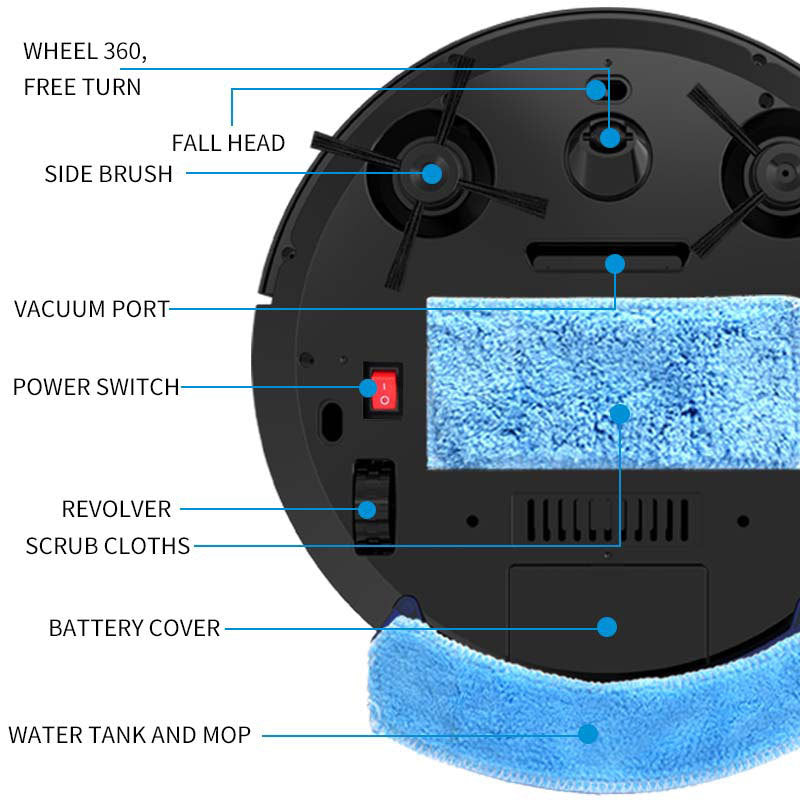 WHEEL 360,
FREE TURN

FALL HEAD

SIDE BRUSH

VACUUM PORT

POWER SWITCH

REVOLVER

SCRUB CLOTHS

BATTERY COVER

WATER TANK AND MOP