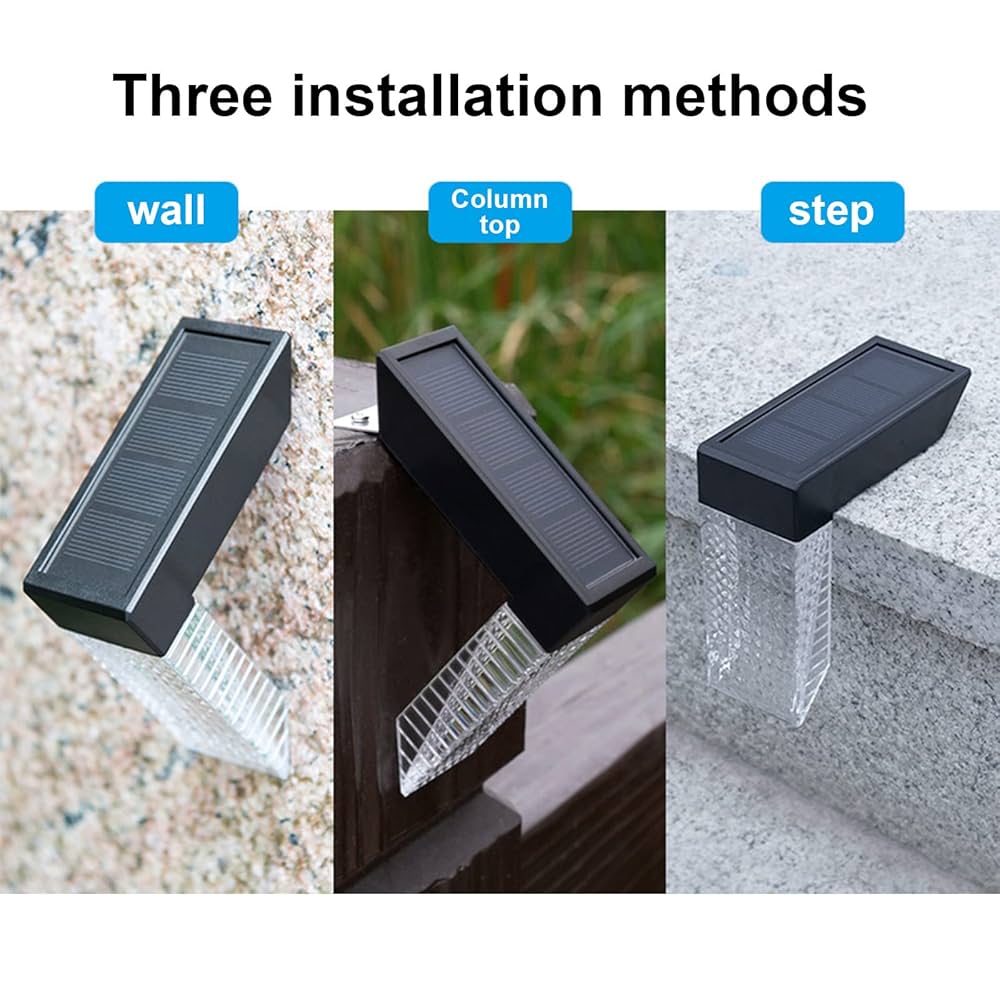 Three installation methods

wall

Column top

step