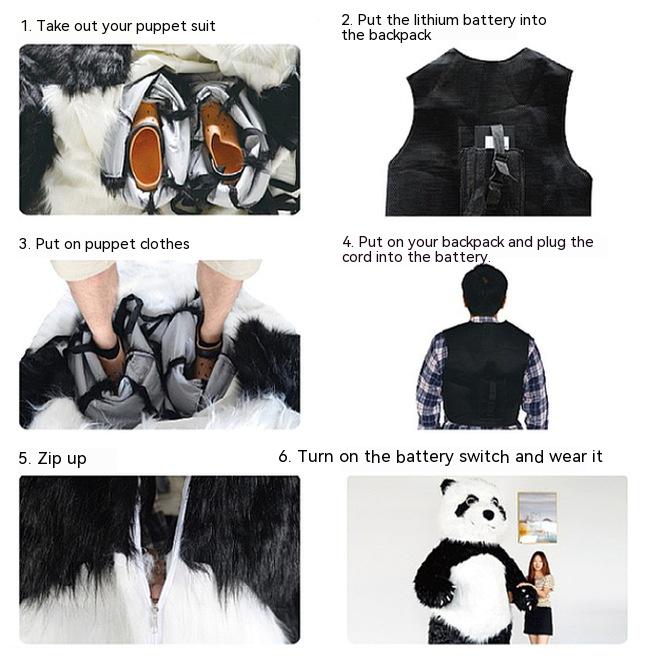 1. Take out your puppet suit

2. Put the lithium battery into the backpack

3. Put on puppet clothes

4. Put on your backpack and plug the cord into the battery.

5. Zip up

6. Turn on the battery switch and wear it