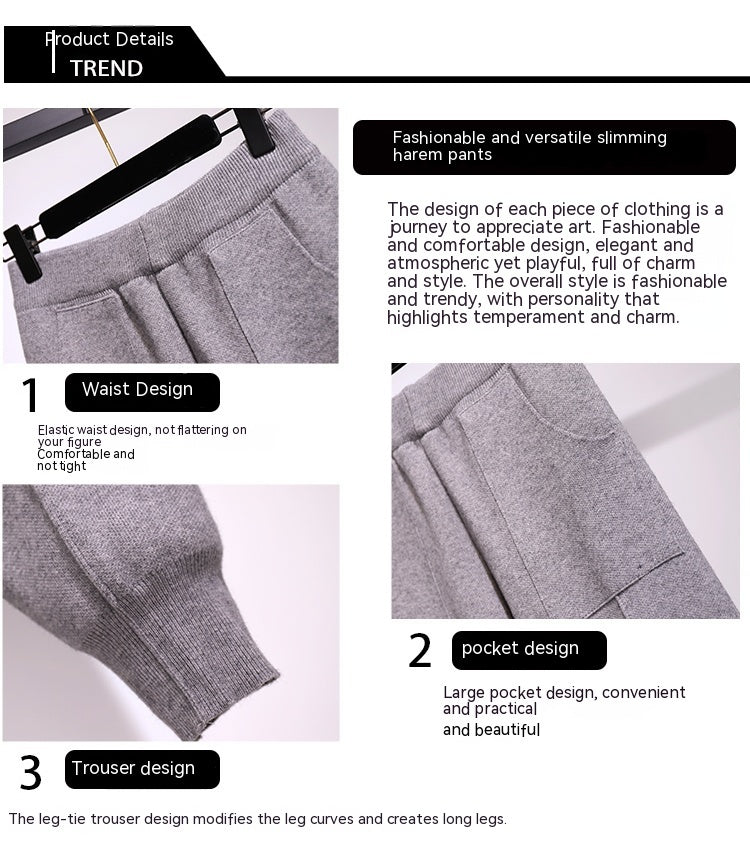 Product Details
TREND

Fashionable and versatile slimming harem pants

The design of each piece of clothing is a journey to appreciate art. Fashionable and comfortable design, elegant and atmospheric yet playful, full of charm and style. The overall style is fashionable and trendy, with personality that highlights temperament and charm.

1 Waist Design

Elastic waist design, not flattering on your figure
Comfortable and not tight

2 pocket design

Large pocket design, convenient and practical
and beautiful

3 Trouser design

The leg-tie trouser design modifies the leg curves and creates long legs.