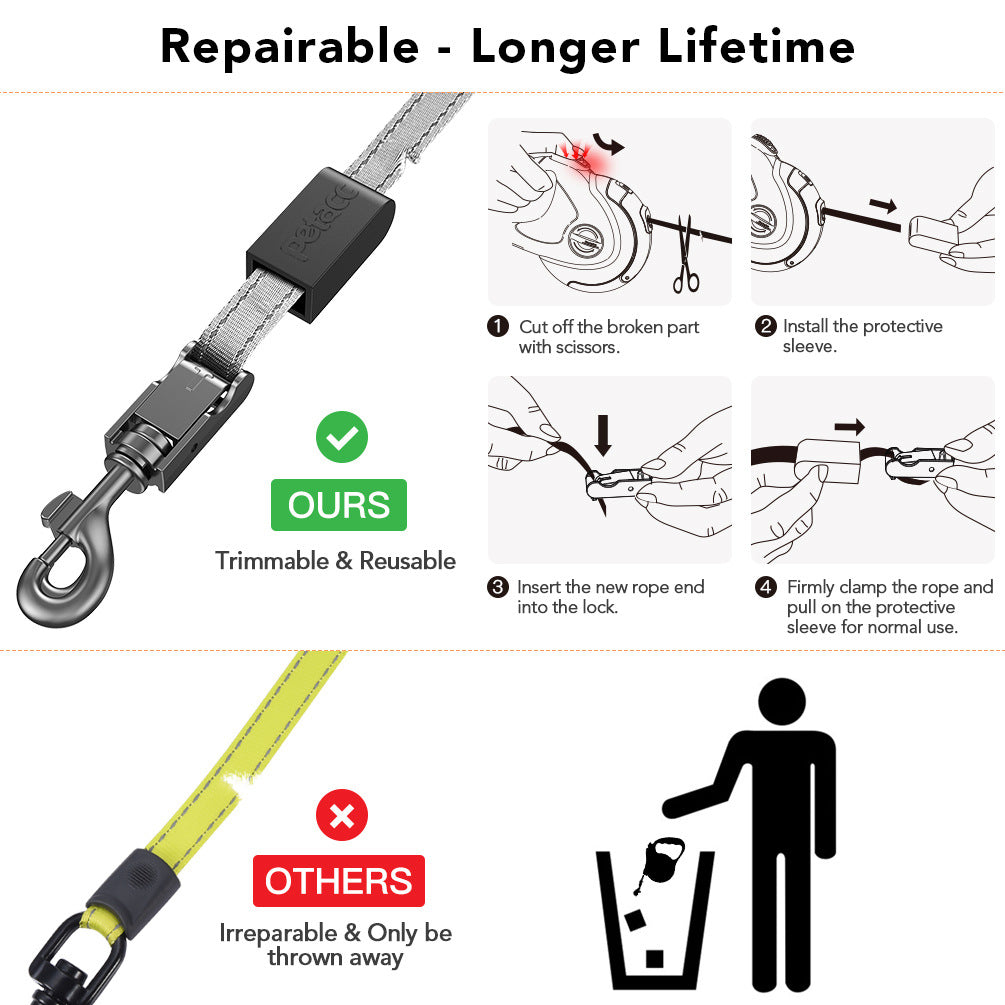 Repairable - Longer Lifetime

Petacc

OURS

Trimmable & Reusable

1 Cut off the broken part with scissors.

2 Install the protective sleeve.

3 Insert the new rope end into the lock.

4 Firmly clamp the rope and pull on the protective sleeve for normal use.

OTHERS

Irreparable & Only be thrown away