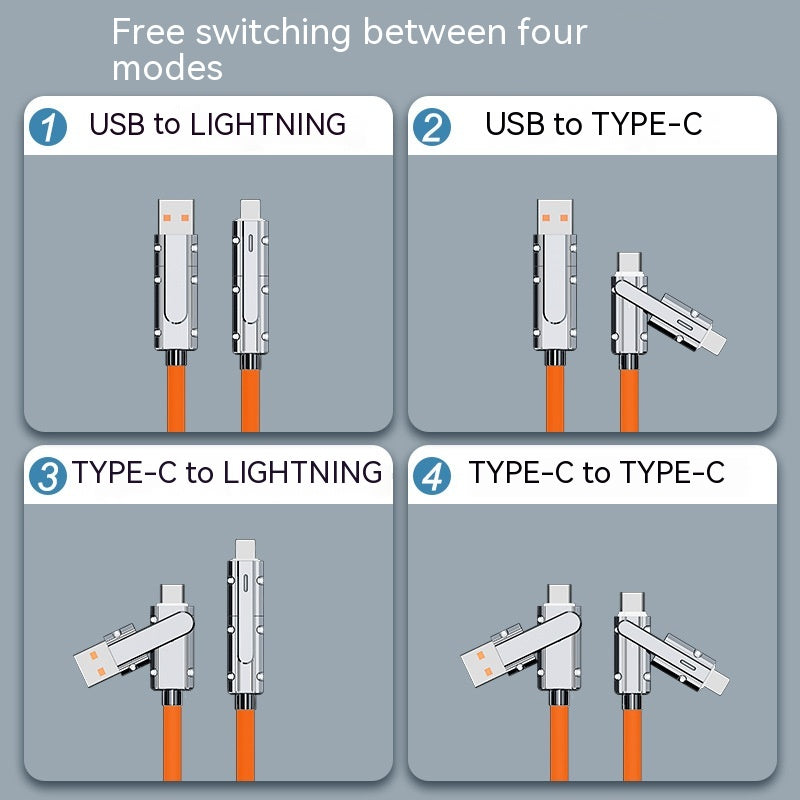 Free switching between four modes

1 USB to LIGHTNING

2 USB to TYPE-C

3 TYPE-C to LIGHTNING

4 TYPE-C to TYPE-C