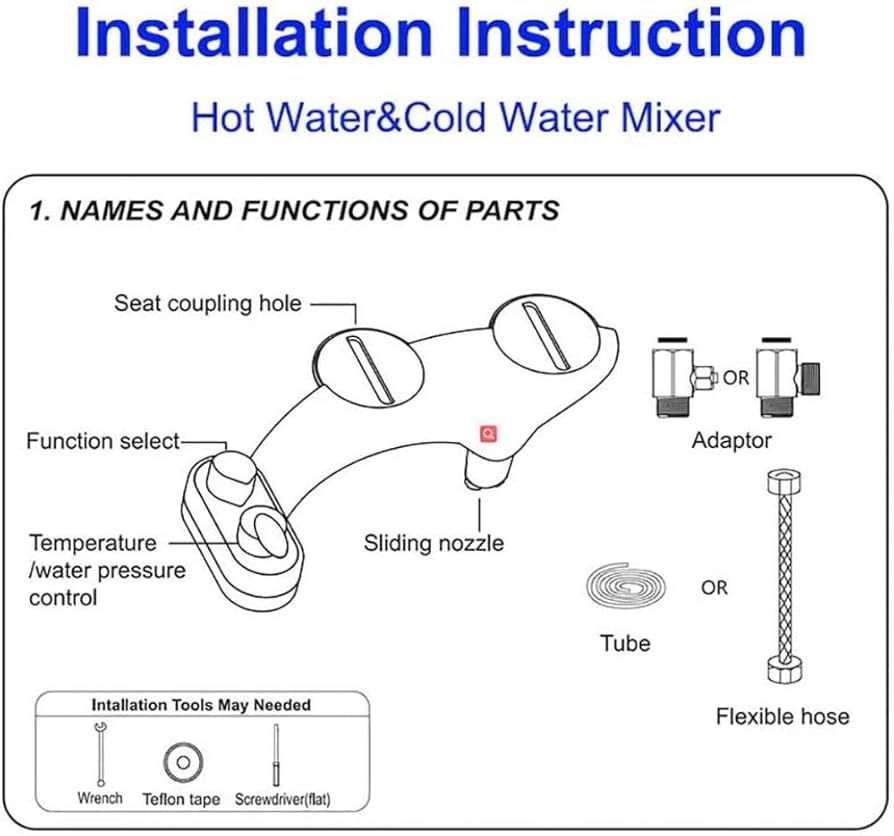 Installation Instruction

Hot Water&Cold Water Mixer

1. NAMES AND FUNCTIONS OF PARTS

Seat coupling hole

Function select

Temperature /water pressure control

Sliding nozzle

OR

Adaptor

Tube

OR

Flexible hose

Intallation Tools May Needed

Wrench

Teflon tape

Screwdriver(flat)