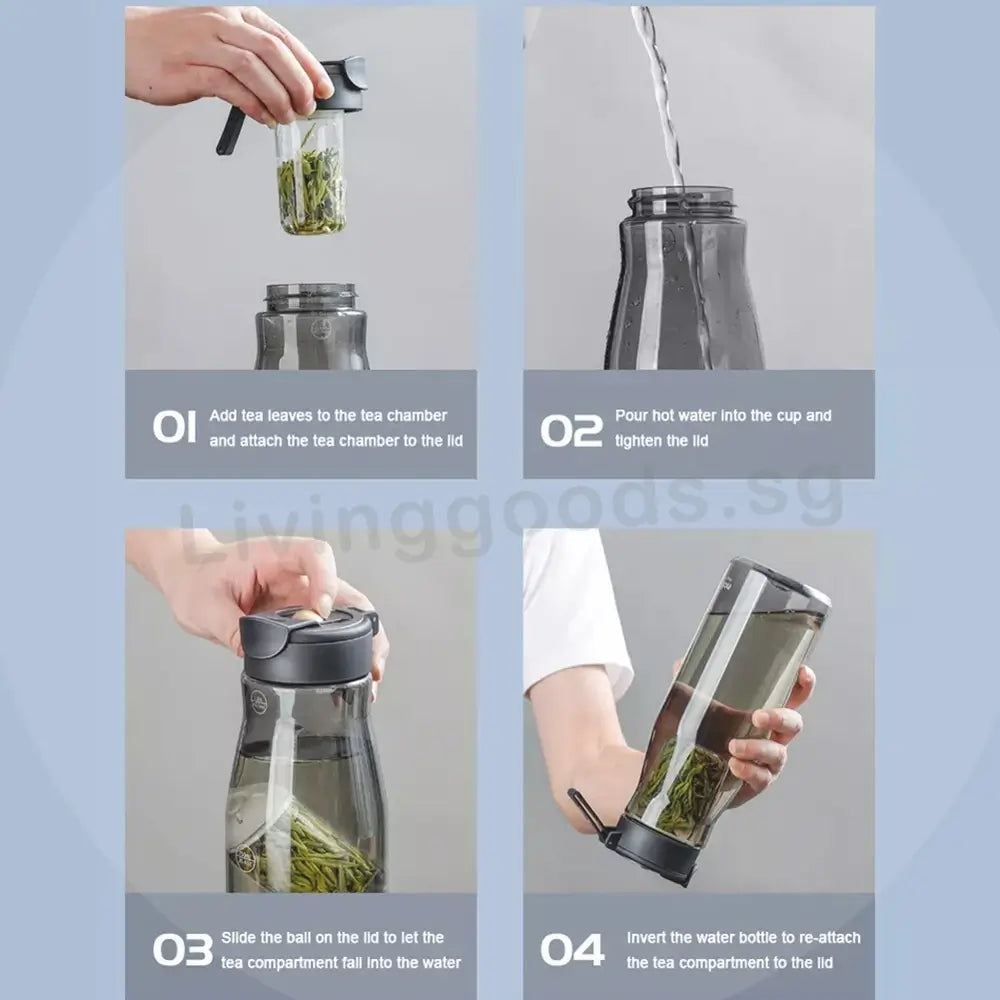 01 Add tea leaves to the tea chamber and attach the tea chamber to the lid

02 Pour hot water into the cup and tighten the lid

Livinggoods.sg

03 Slide the ball on the lid to let the tea compartment fall into the water

04 Invert the water bottle to re-attach the tea compartment to the lid