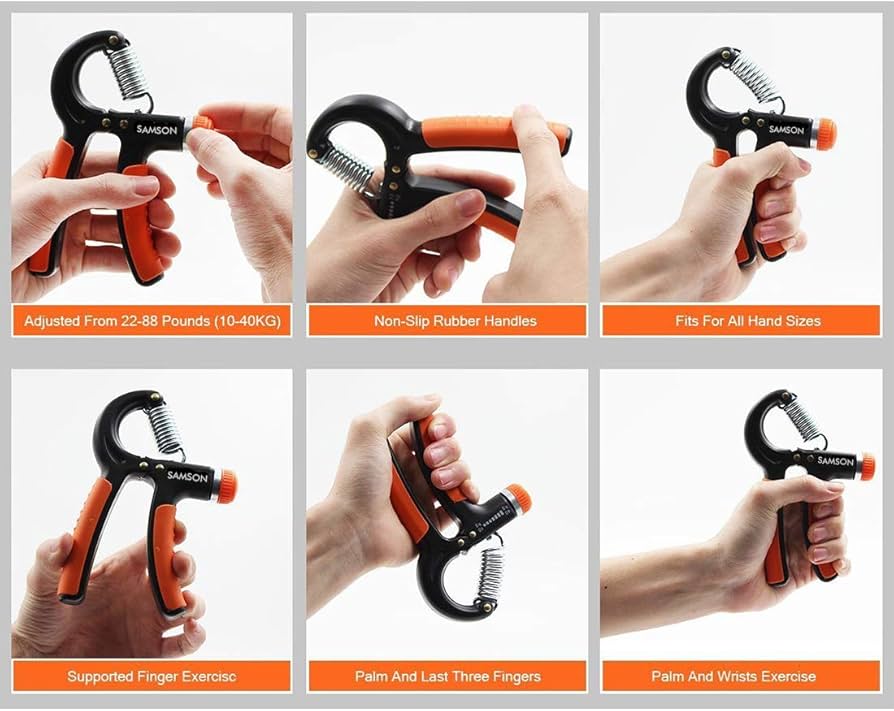 SAMSON

Adjusted From 22-88 Pounds (10-40KG)

Non-Slip Rubber Handles

SAMSON

Fits For All Hand Sizes

SAMSON

Supported Finger Exercisc

Palm And Last Three Fingers

SAMSON

Palm And Wrists Exercise