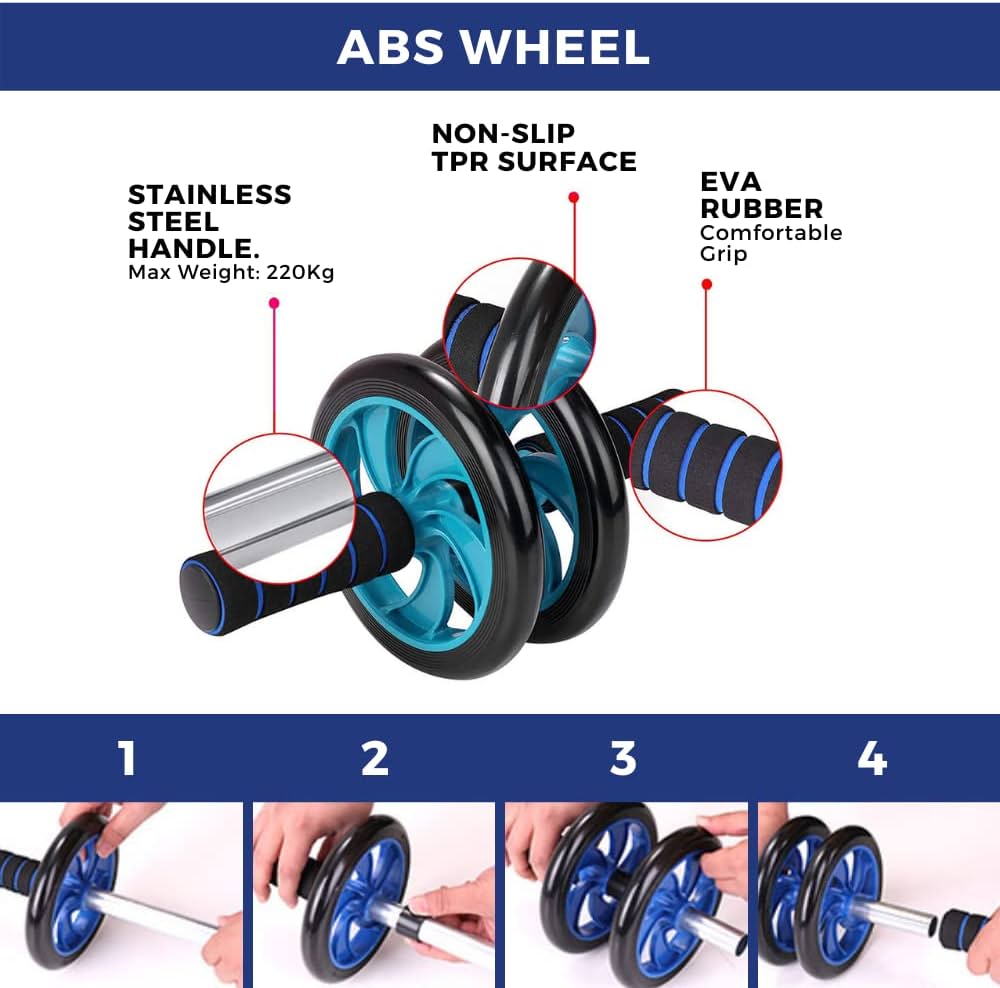 ABS WHEEL

STAINLESS STEEL HANDLE.
Max Weight: 220Kg

NON-SLIP TPR SURFACE

EVA RUBBER
Comfortable Grip

1

2

3

4