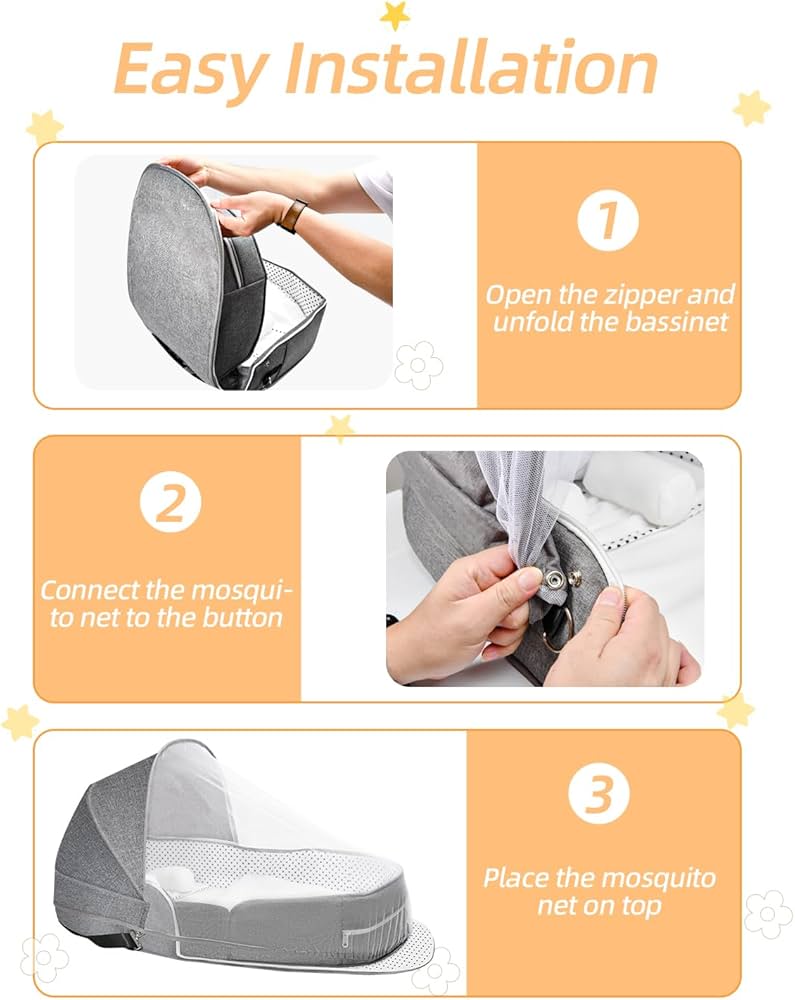 Easy Installation

1

Open the zipper and unfold the bassinet

2

Connect the mosquito net to the button

3

Place the mosquito net on top