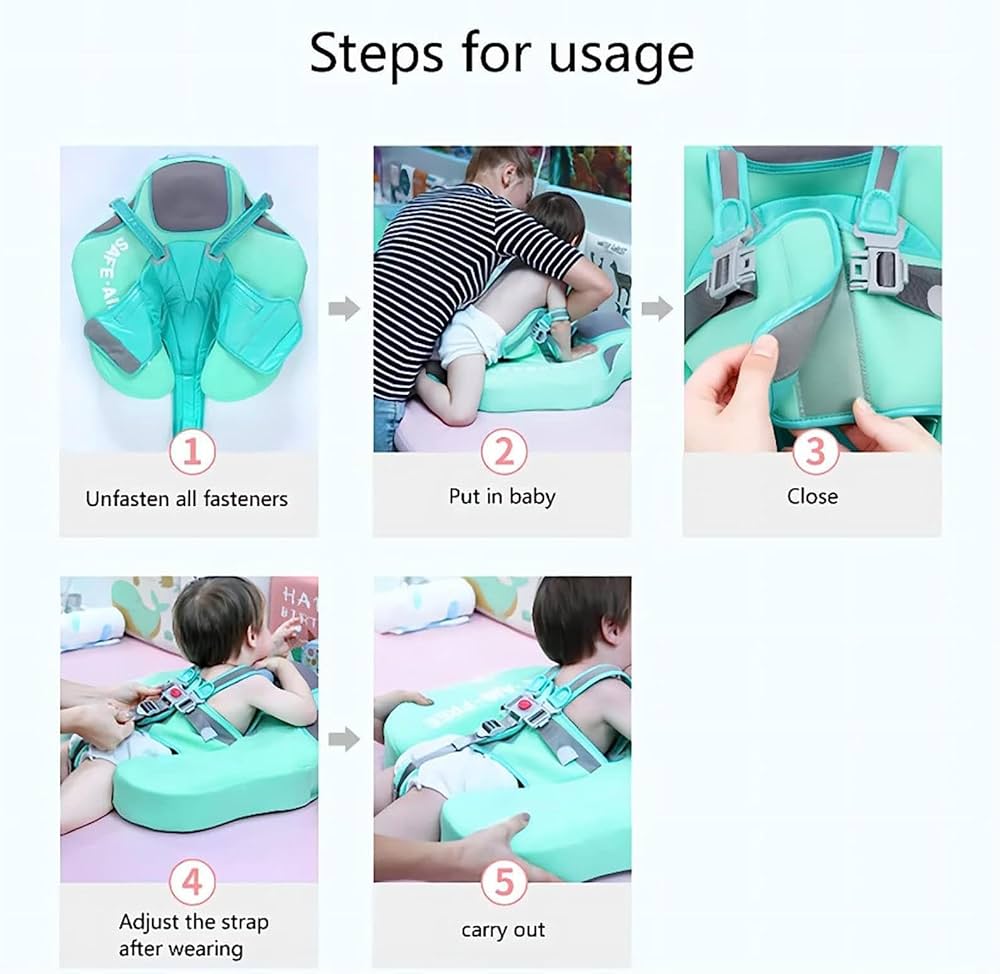 Steps for usage

SAFE·AI

1
Unfasten all fasteners

2
Put in baby

3
Close

HA
BIRT

4
Adjust the strap after wearing

5
carry out