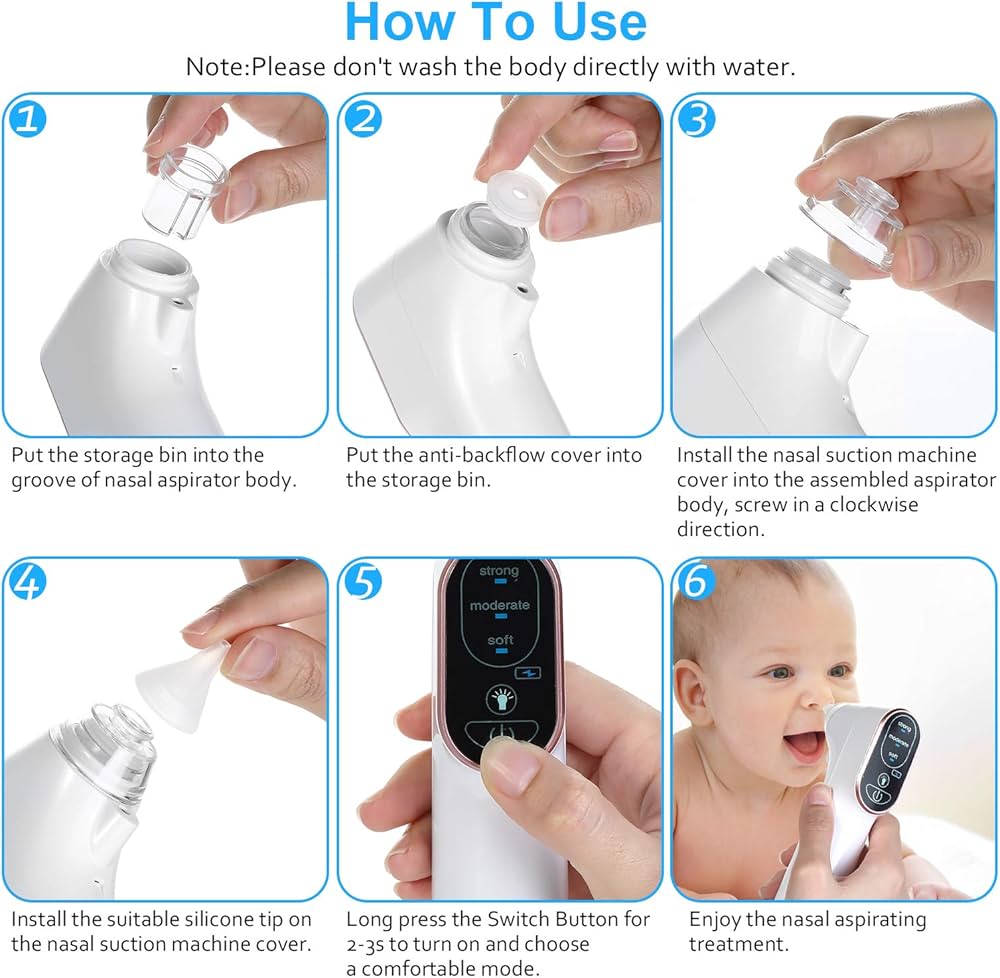 How To Use

Note:Please don't wash the body directly with water.

1

Put the storage bin into the groove of nasal aspirator body.

2

Put the anti-backflow cover into the storage bin.

3

Install the nasal suction machine cover into the assembled aspirator body, screw in a clockwise direction.

4

Install the suitable silicone tip on the nasal suction machine cover.

5

strong

moderate

soft

Long press the Switch Button for 2-3s to turn on and choose a comfortable mode.

6

strong

moderate

Enjoy the nasal aspirating treatment.