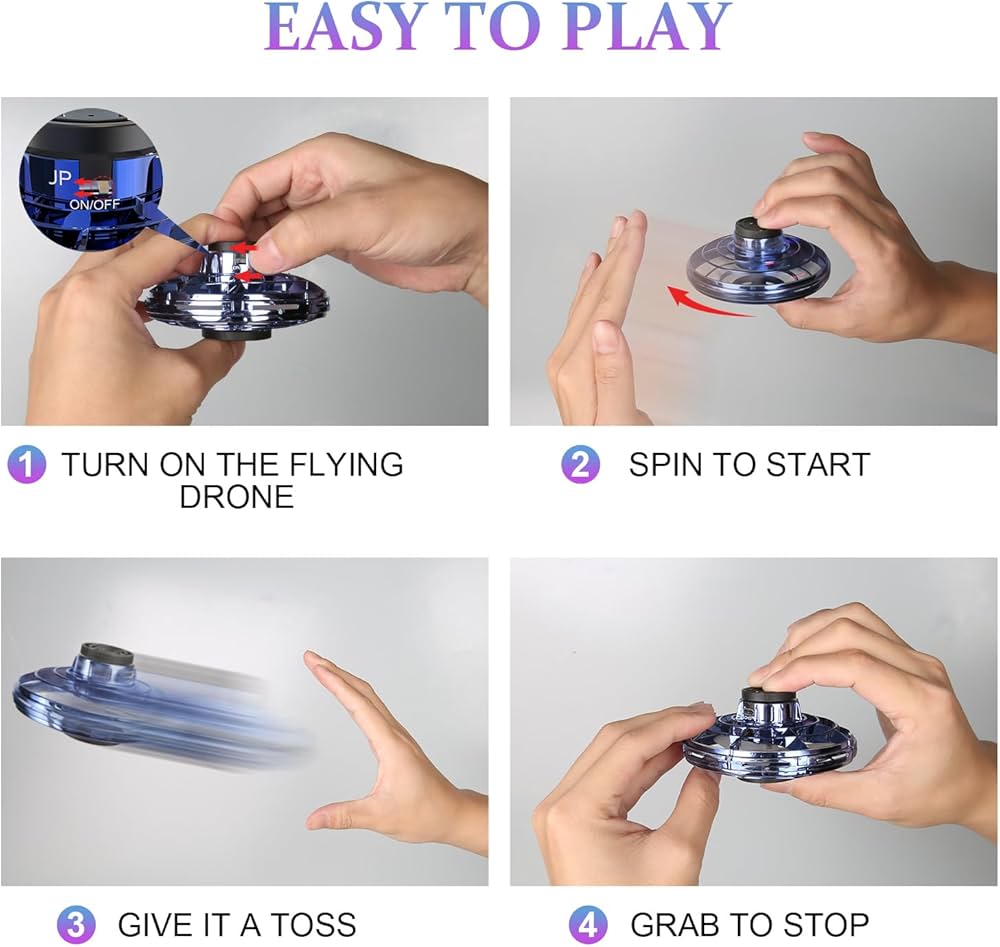 EASY TO PLAY

JP
ON/OFF

1 TURN ON THE FLYING DRONE

2 SPIN TO START

3 GIVE IT A TOSS

4 GRAB TO STOP