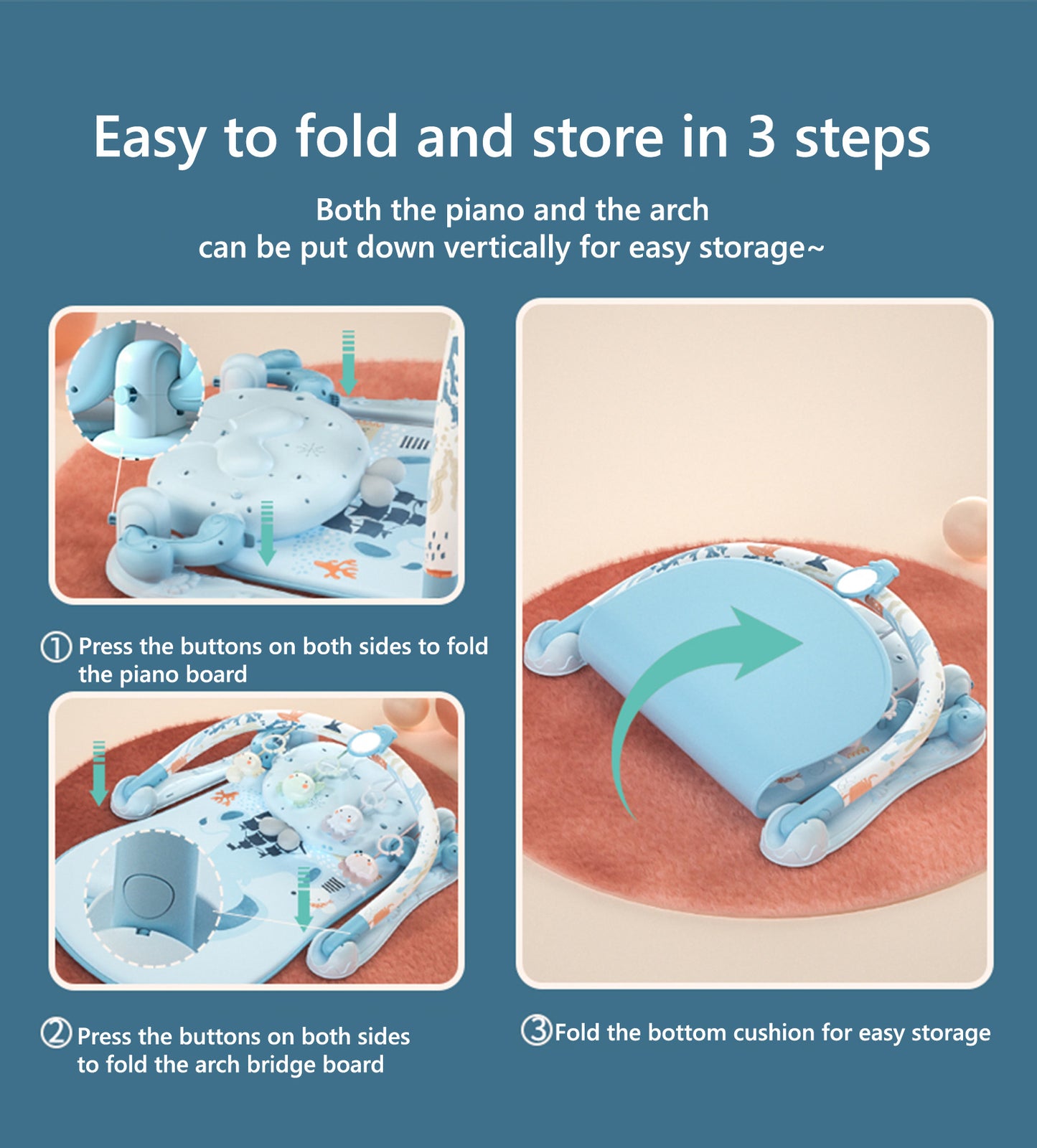 Easy to fold and store in 3 steps

Both the piano and the arch can be put down vertically for easy storage~

① Press the buttons on both sides to fold the piano board

② Press the buttons on both sides to fold the arch bridge board

③ Fold the bottom cushion for easy storage