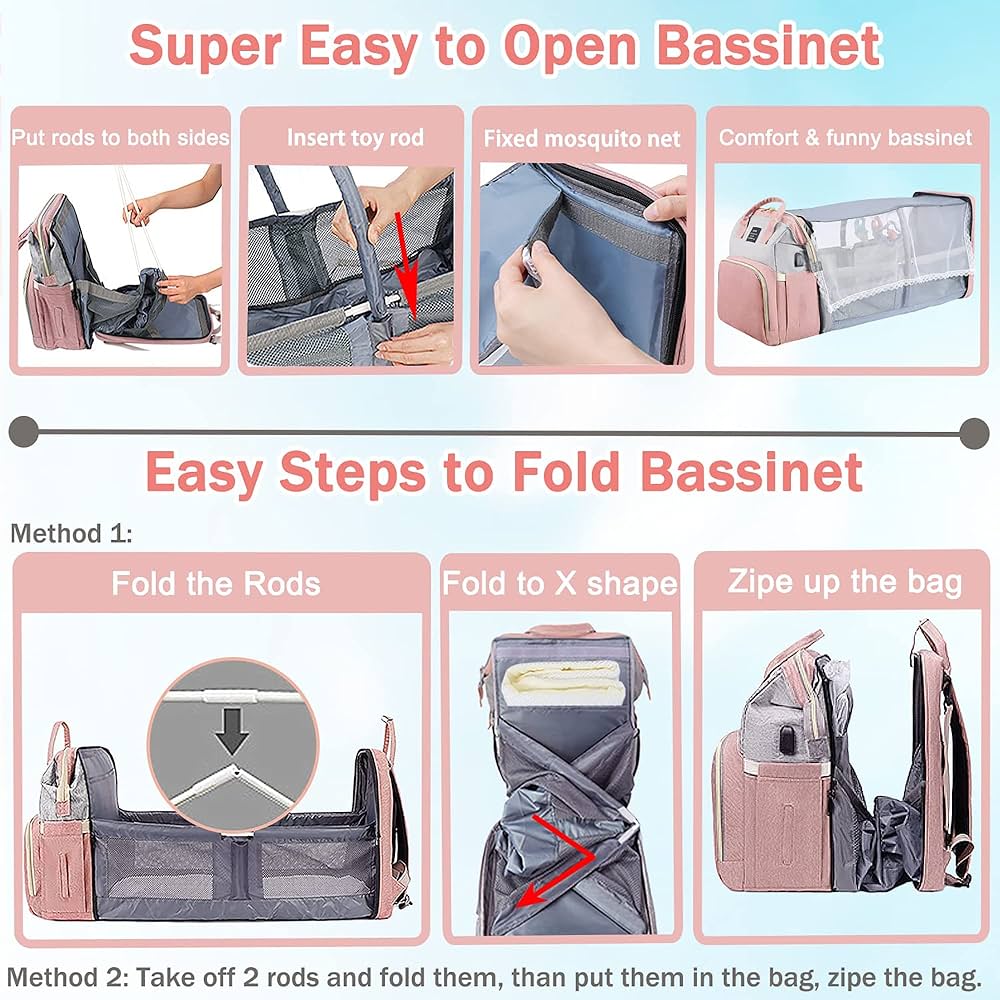 Super Easy to Open Bassinet

Put rods to both sides

Insert toy rod

Fixed mosquito net

Comfort & funny bassinet

Easy Steps to Fold Bassinet

Method 1:

Fold the Rods

Fold to X shape

Zipe up the bag

Method 2: Take off 2 rods and fold them, than put them in the bag, zipe the bag.