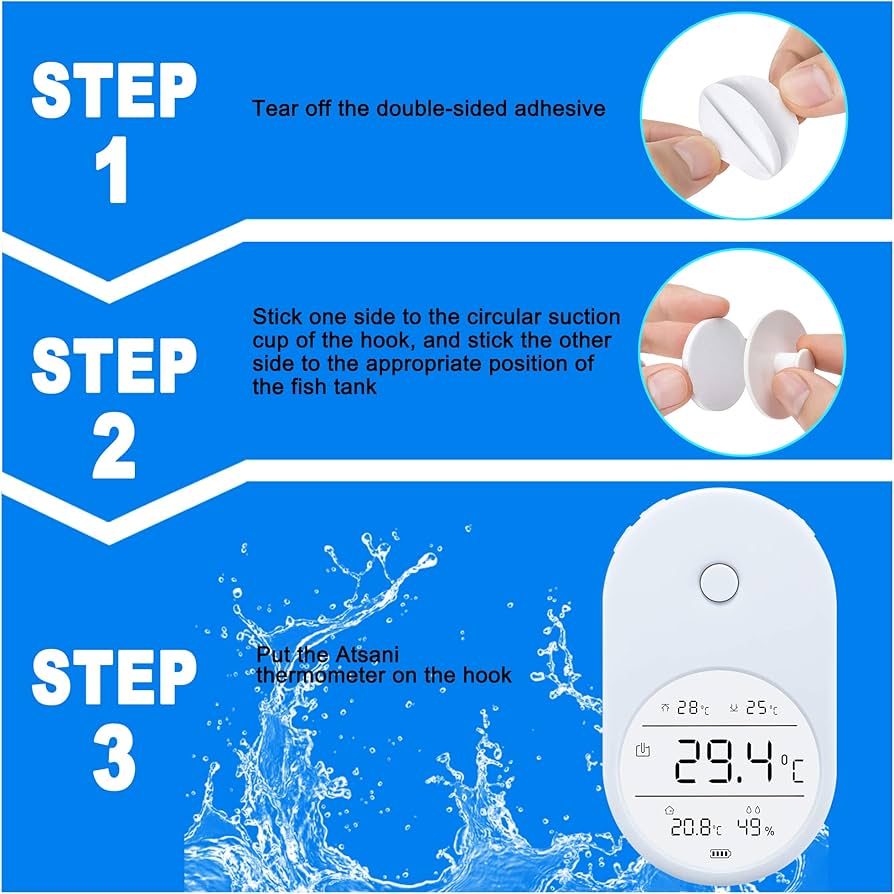 STEP 1

Tear off the double-sided adhesive

STEP 2

Stick one side to the circular suction cup of the hook, and stick the other side to the appropriate position of the fish tank

STEP 3

Put the Atsani thermometer on the hook

28°C 25°C
29.4°C
20.8°C 49%