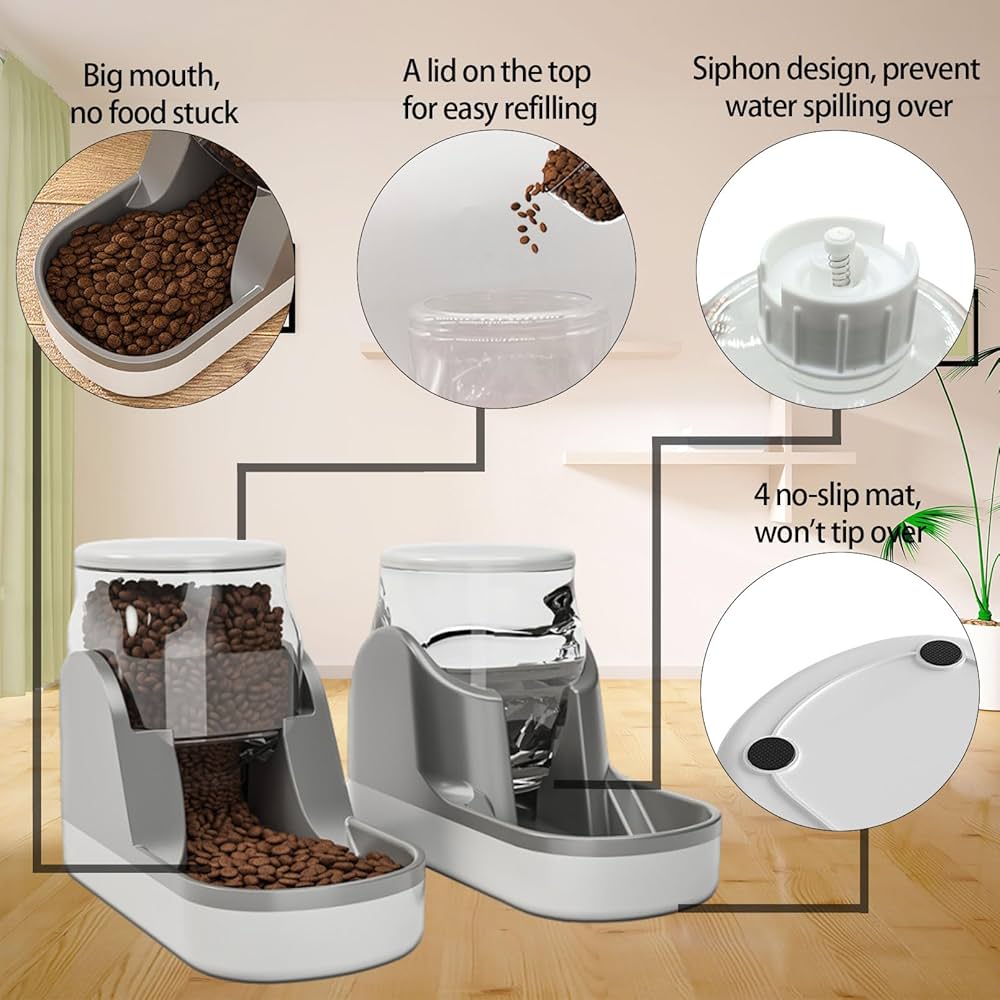 Big mouth, no food stuck

A lid on the top for easy refilling

Siphon design, prevent water spilling over

4 no-slip mat, won't tip over