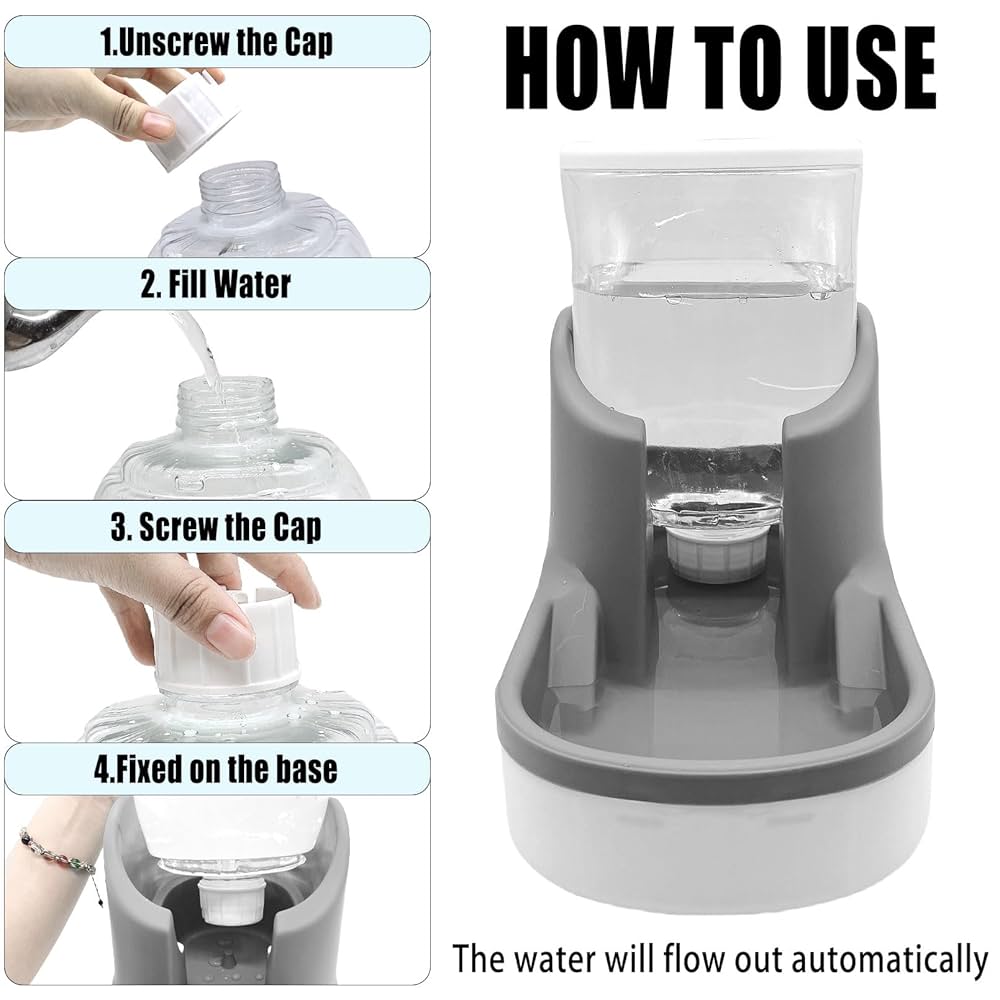 1.Unscrew the Cap

2. Fill Water

3. Screw the Cap

4.Fixed on the base

HOW TO USE

The water will flow out automatically