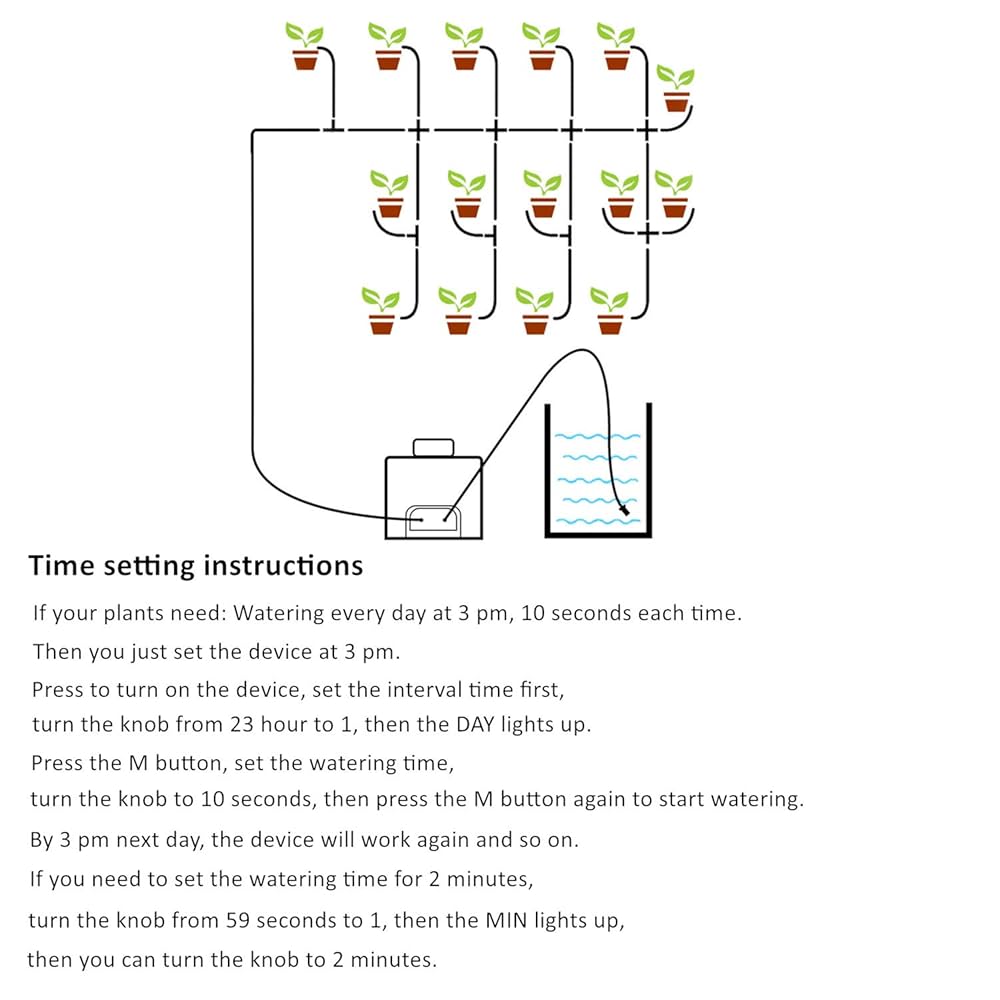 Time setting instructions

If your plants need: Watering every day at 3 pm, 10 seconds each time.

Then you just set the device at 3 pm.

Press to turn on the device, set the interval time first,

turn the knob from 23 hour to 1, then the DAY lights up.

Press the M button, set the watering time,

turn the knob to 10 seconds, then press the M button again to start watering.

By 3 pm next day, the device will work again and so on.

If you need to set the watering time for 2 minutes,

turn the knob from 59 seconds to 1, then the MIN lights up,

then you can turn the knob to 2 minutes.