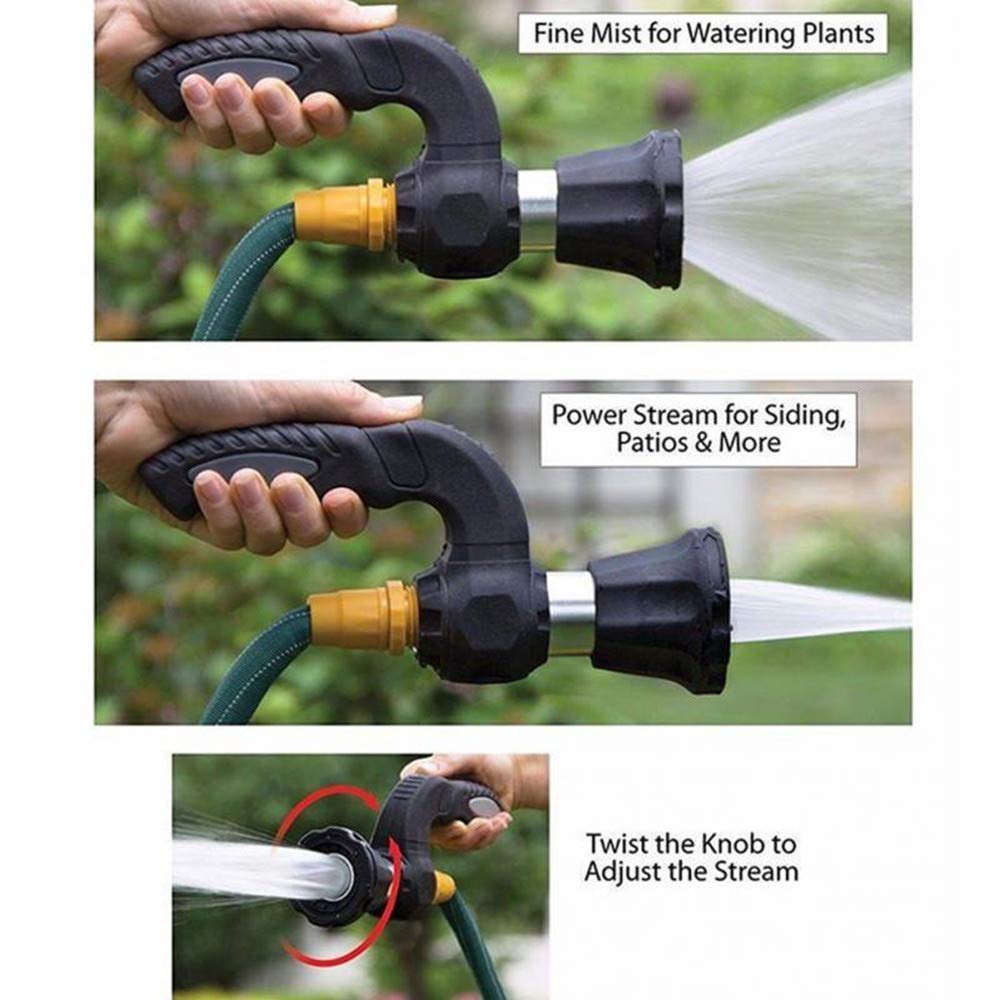 Fine Mist for Watering Plants

Power Stream for Siding, Patios & More

Twist the Knob to Adjust the Stream