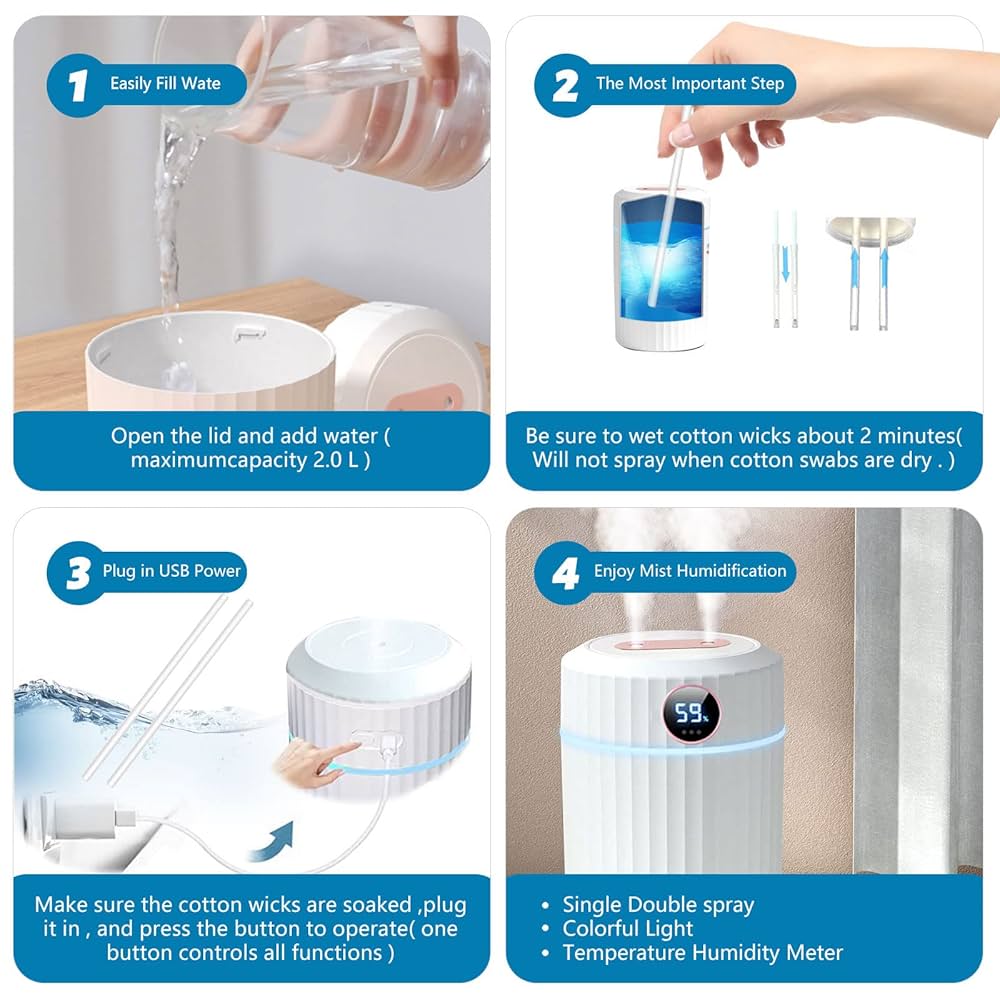 1 Easily Fill Wate

Open the lid and add water ( maximumcapacity 2.0 L )

2 The Most Important Step

Be sure to wet cotton wicks about 2 minutes( Will not spray when cotton swabs are dry . )

3 Plug in USB Power

Make sure the cotton wicks are soaked ,plug it in , and press the button to operate( one button controls all functions )

4 Enjoy Mist Humidification

59%

• Single Double spray
• Colorful Light
• Temperature Humidity Meter