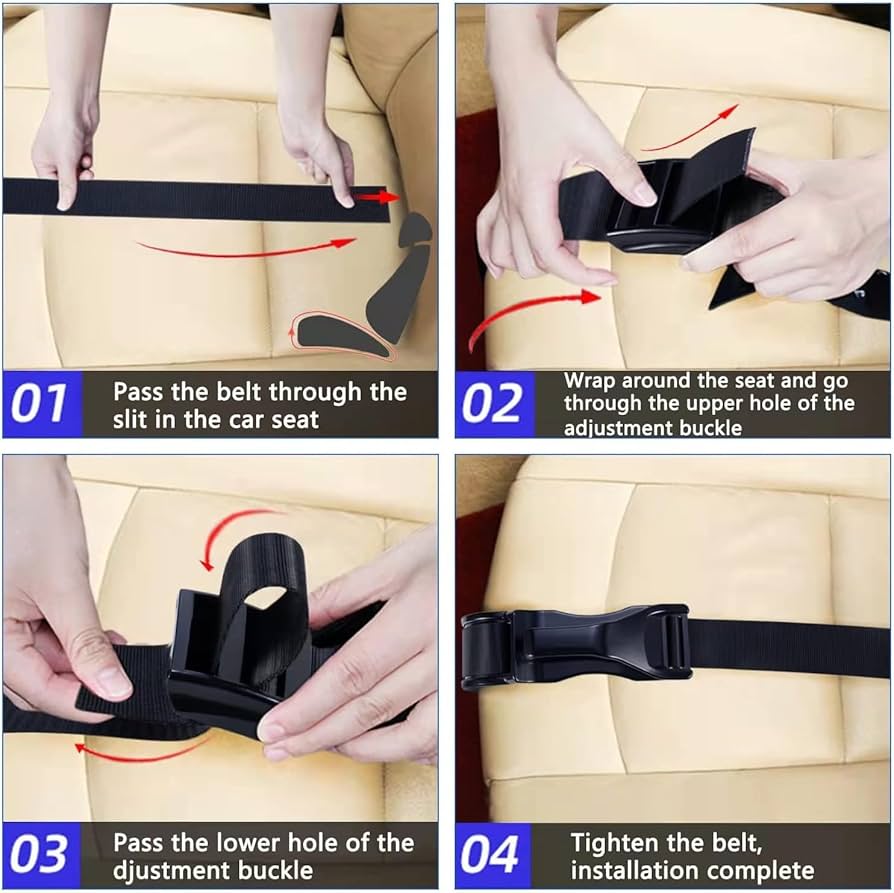 01
Pass the belt through the slit in the car seat

02
Wrap around the seat and go through the upper hole of the adjustment buckle

03
Pass the lower hole of the djustment buckle

04
Tighten the belt, installation complete