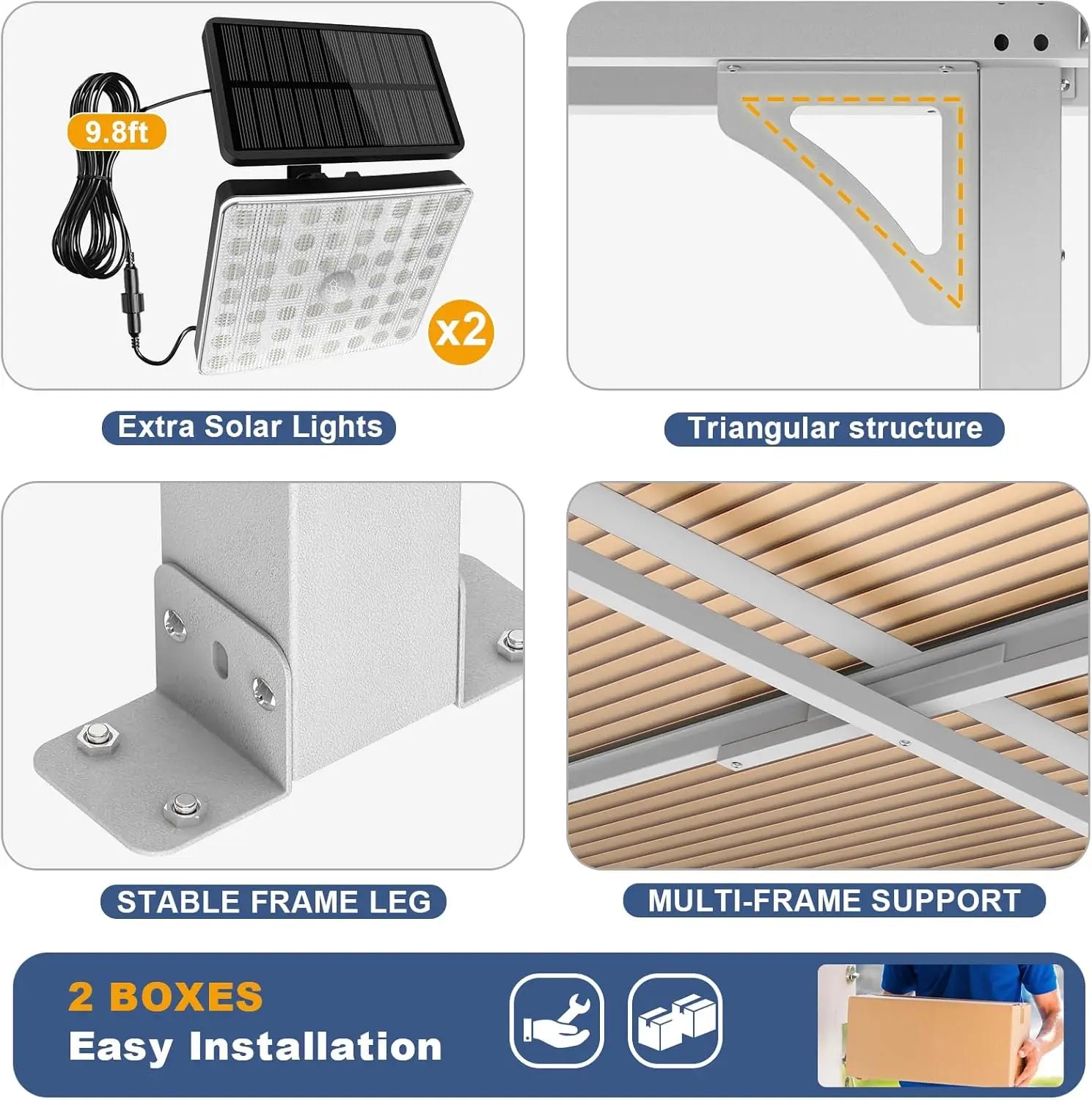 9.8ft

x2

Extra Solar Lights

Triangular structure

STABLE FRAME LEG

MULTI-FRAME SUPPORT

2 BOXES
Easy Installation