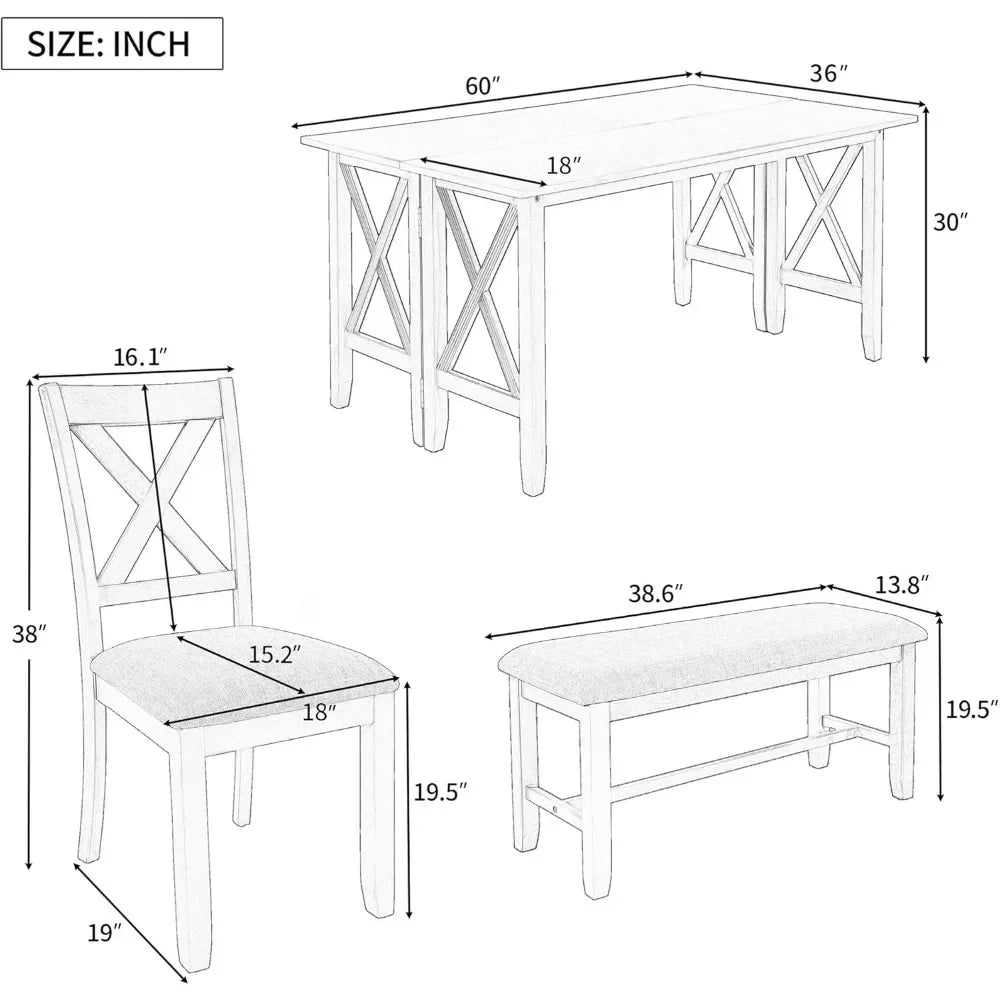 SIZE: INCH

60″
36″
18″
30″

16.1″
38″
15.2″
18″
19.5″
19″

38.6″
13.8″
19.5″