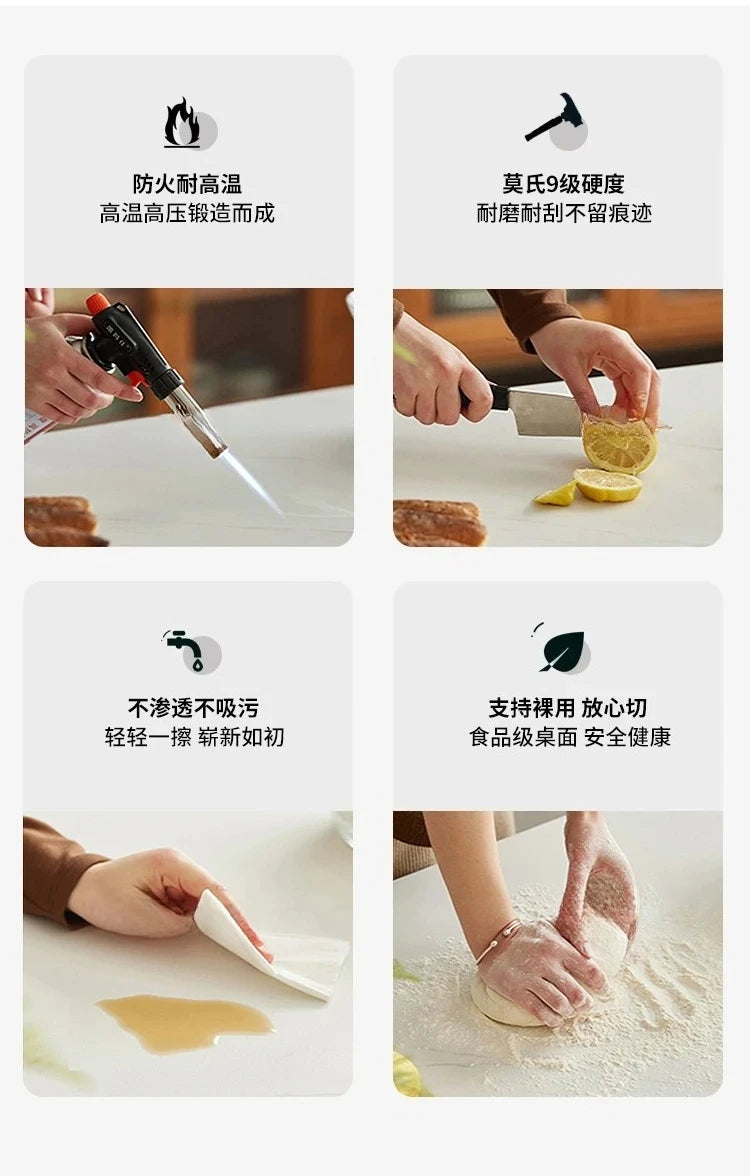 防火耐高温
高温高压锻造而成

莫氏9级硬度
耐磨耐刮不留痕迹

不渗透不吸污
轻轻一擦 崭新如初

支持裸用 放心切
食品级桌面 安全健康